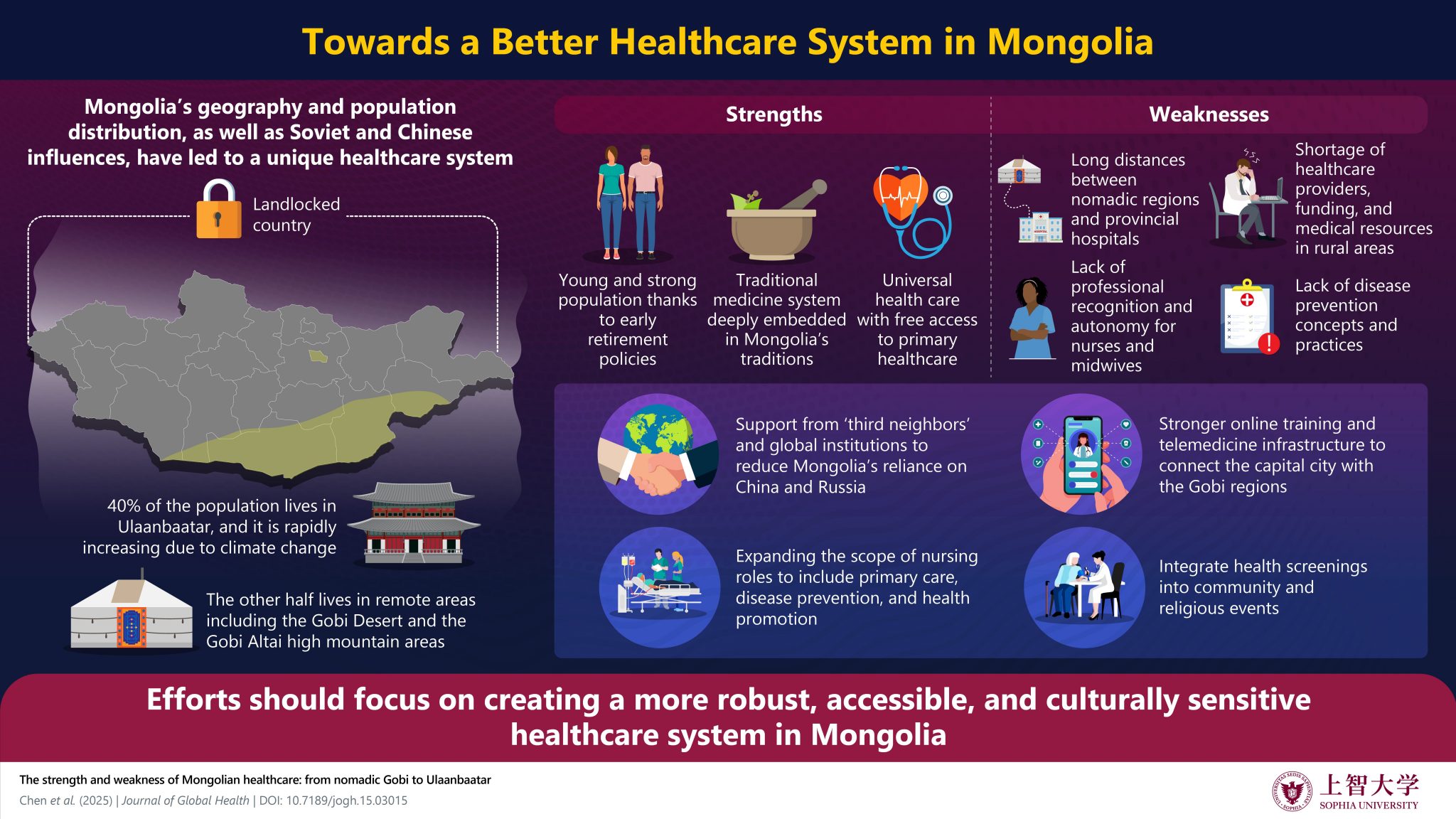 Towards a Better Healthcare System in Mongolia

Mongolia's geography and population distribution, as well as Soviet and Chinese influences, have led to a unique healthcare system

Landlocked country

40% of the population lives in Ulaanbaatar, and it is rapidly increasing due to climate change

The other half lives in remote areas including the Gobi Desert and the Gobi Altai high mountain areas

Strengths

Young and strong population thanks to early retirement policies

Traditional medicine system deeply embedded in Mongolia's traditions

Universal health care with free access to primary healthcare

Weaknesses

Long distances between nomadic regions and provincial hospitals

Shortage of healthcare providers, funding, and medical resources in rural areas

Lack of professional recognition and autonomy for nurses and midwives

Lack of disease prevention concepts and practices

Support from 'third neighbors' and global institutions to reduce Mongolia's reliance on China and Russia

Stronger online training and telemedicine infrastructure to connect the capital city with the Gobi regions

Expanding the scope of nursing roles to include primary care, disease prevention, and health promotion

Integrate health screenings into community and religious events

Efforts should focus on creating a more robust, accessible, and culturally sensitive healthcare system in Mongolia

The strength and weakness of Mongolian healthcare: from nomadic Gobi to Ulaanbaatar
Chen et al. (2025) | Journal of Global Health | DOI: 10.7189/jogh.15.03015

上智大学
SOPHIA UNIVERSITY