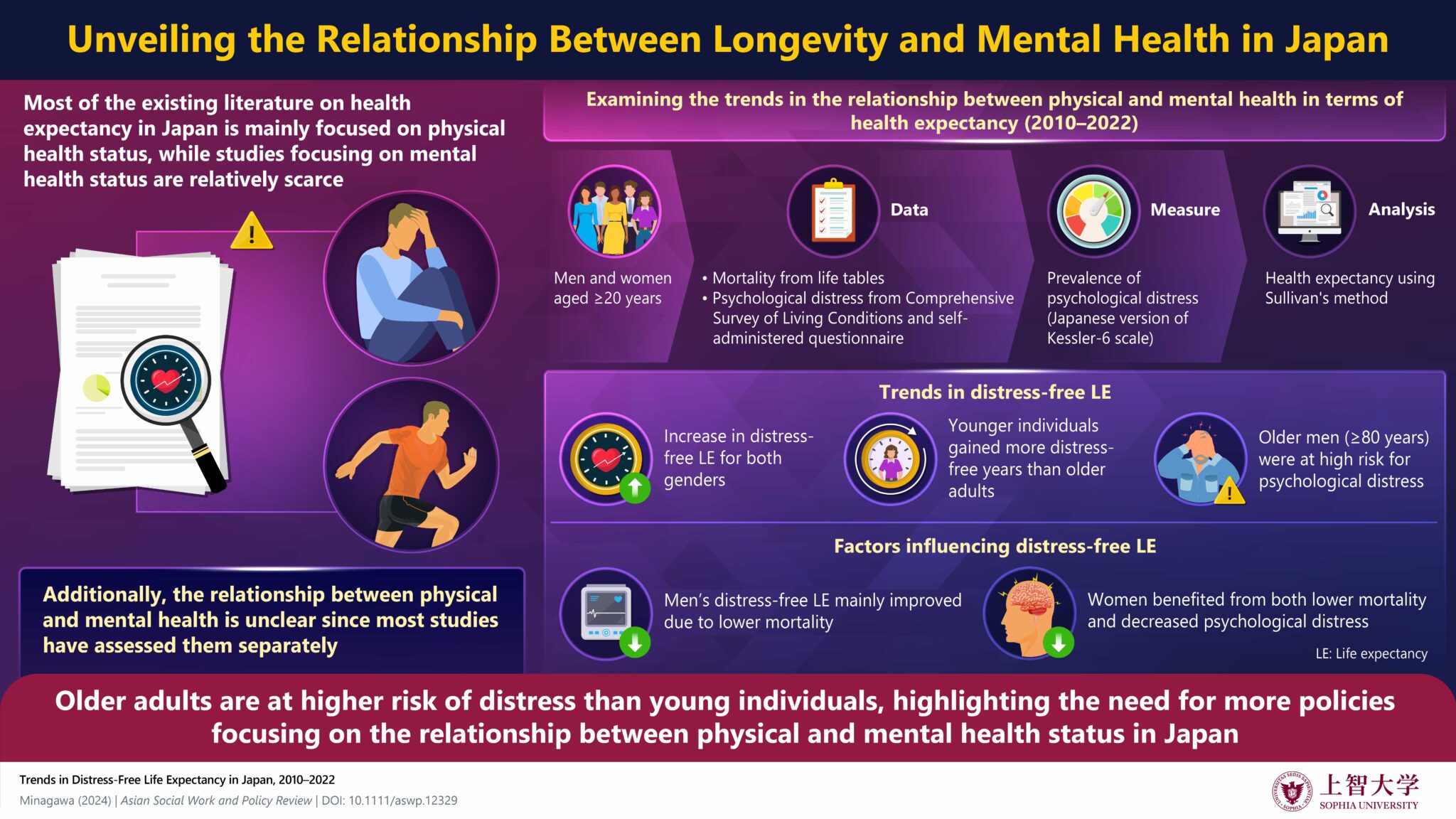 Unveiling the Relationship Between Longevity and Mental Health in Japan

Most of the existing literature on health expectancy in Japan is mainly focused on physical health status, while studies focusing on mental health status are relatively scarce

Additionally, the relationship between physical and mental health is unclear since most studies have assessed them separately

Examining the trends in the relationship between physical and mental health in terms of health expectancy (2010–2022)

Men and women aged ≥20 years

Data

• Mortality from life tables
• Psychological distress from Comprehensive Survey of Living Conditions and self-administered questionnaire

Measure

Prevalence of psychological distress (Japanese version of Kessler-6 scale)

Analysis

Health expectancy using Sullivan's method

Trends in distress-free LE

Increase in distress-free LE for both genders

Younger individuals gained more distress-free years than older adults

Older men (≥80 years) were at high risk for psychological distress

Factors influencing distress-free LE

Men's distress-free LE mainly improved due to lower mortality

Women benefited from both lower mortality and decreased psychological distress

LE: Life expectancy

Older adults are at higher risk of distress than young individuals, highlighting the need for more policies focusing on the relationship between physical and mental health status in Japan

Trends in Distress-Free Life Expectancy in Japan, 2010–2022
Minagawa (2024) | Asian Social Work and Policy Review | DOI: 10.1111/aswp.12329

上智大学
SOPHIA UNIVERSITY