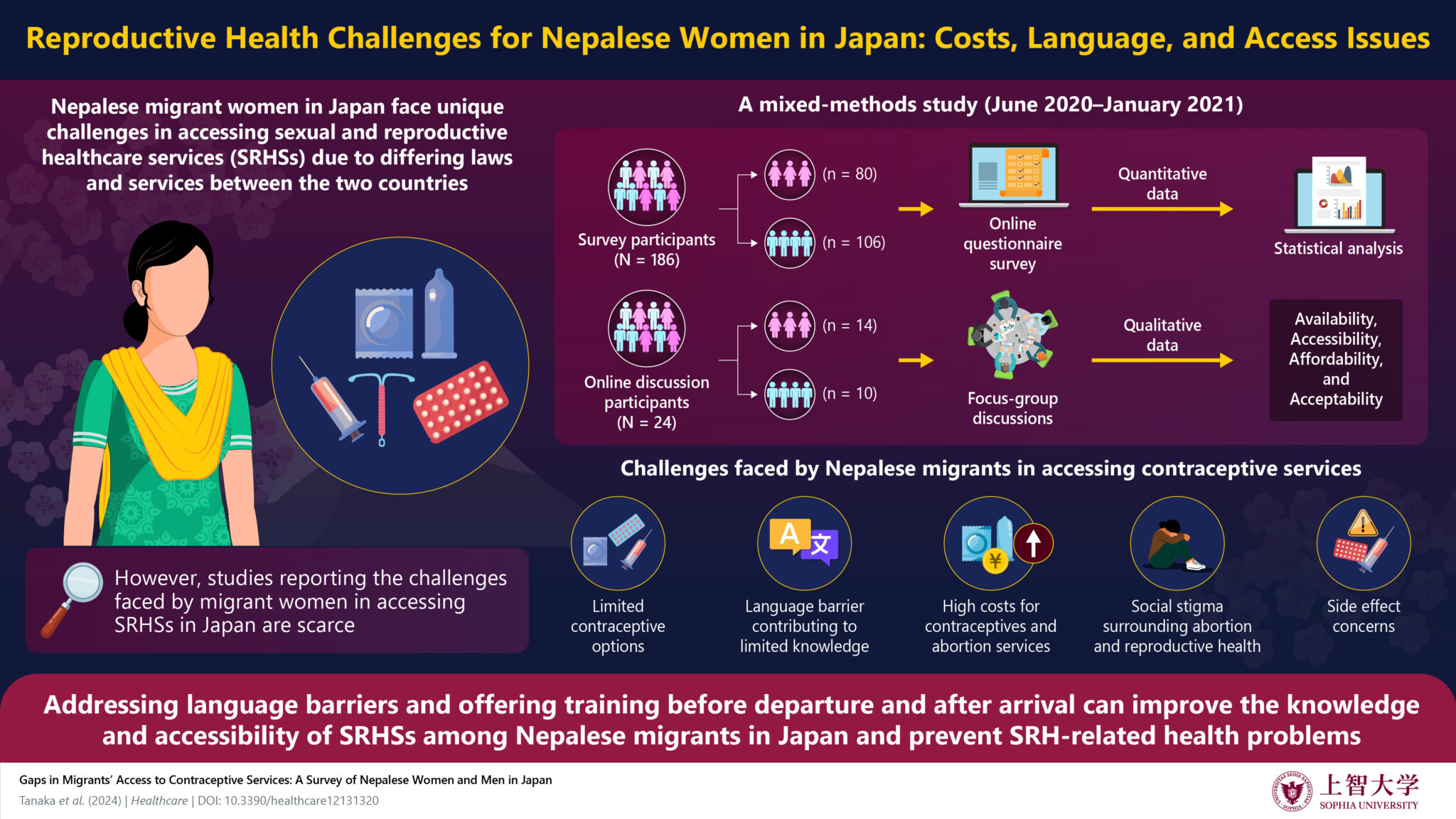 Reproductive Health Challenges for Nepalese Women in Japan: Costs, Language, and Access Issues

Nepalese migrant women in Japan face unique challenges in accessing sexual and reproductive healthcare services (SRHSs) due to differing laws and services between the two countries

However, studies reporting the challenges faced by migrant women in accessing SRHSs in Japan are scarce

A mixed-methods study (June 2020–January 2021)

Survey participants (N = 186)

(n = 80)

(n = 106)

Online questionnaire survey

Quantitative data

Statistical analysis

Online discussion participants (N = 24)

(n = 14)

(n = 10)

Focus-group discussions

Qualitative data

Availability, Accessibility, Affordability, and Acceptability

Challenges faced by Nepalese migrants in accessing contraceptive services

Limited contraceptive options

A 文

Language barrier contributing to limited knowledge

¥

High costs for contraceptives and abortion services

Social stigma surrounding abortion and reproductive health

Side effect concerns

Addressing language barriers and offering training before departure and after arrival can improve the knowledge and accessibility of SRHSs among Nepalese migrants in Japan and prevent SRH-related health problems

Gaps in Migrants' Access to Contraceptive Services: A Survey of Nepalese Women and Men in Japan

Tanaka et al. (2024) | Healthcare | DOI: 10.3390/healthcare12131320

上智大学 SOPHIA UNIVERSITY