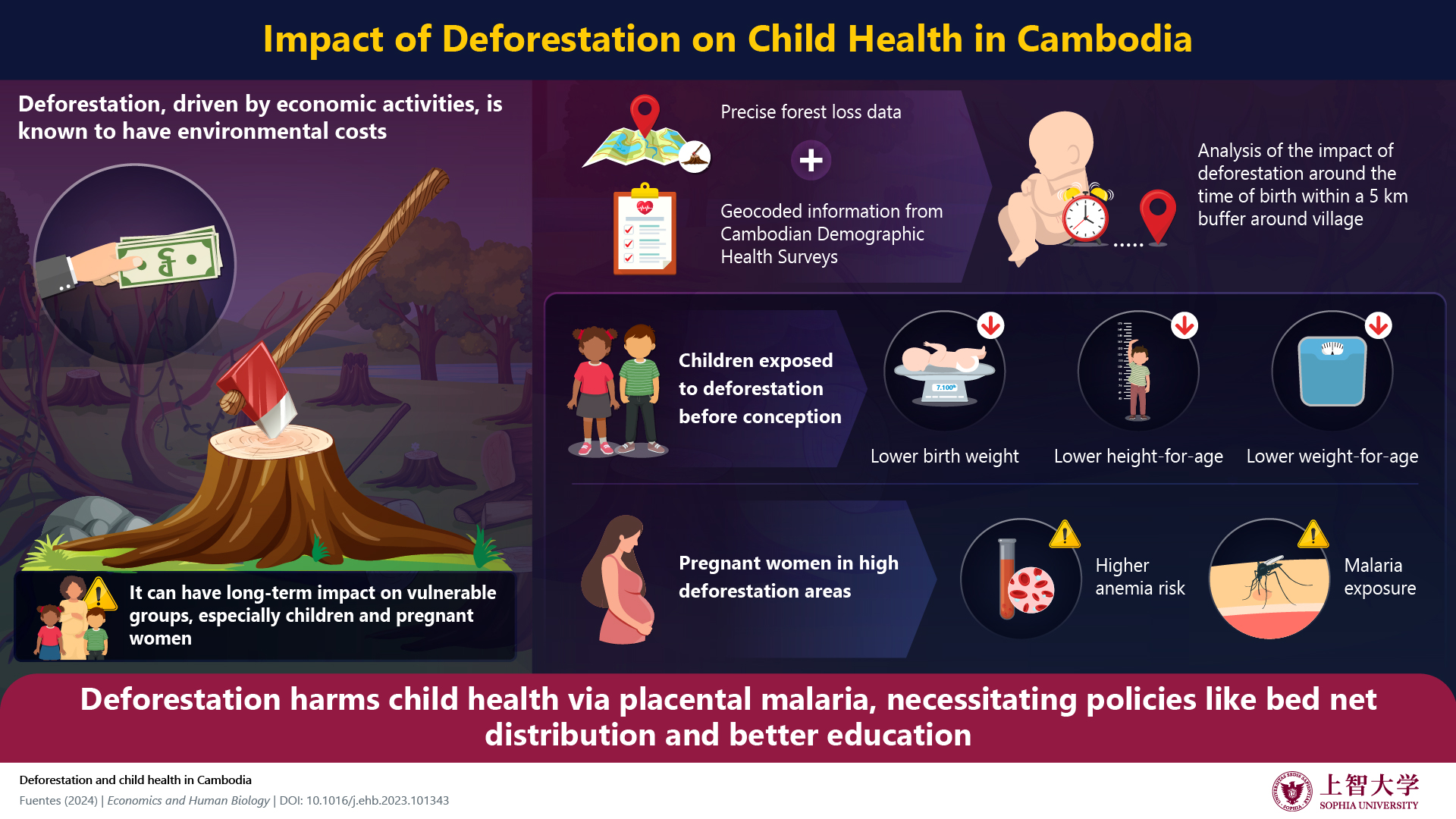 Impact of Deforestation on Child Health in Cambodia

Deforestation, driven by economic activities, is known to have environmental costs

It can have long-term impact on vulnerable groups, especially children and pregnant women

Precise forest loss data

+

Geocoded information from Cambodian Demographic Health Surveys

Analysis of the impact of deforestation around the time of birth within a 5 km buffer around village

Children exposed to deforestation before conception

7.100

Lower birth weight

Lower height-for-age

Lower weight-for-age

Pregnant women in high deforestation areas

Higher anemia risk

Malaria exposure

Deforestation harms child health via placental malaria, necessitating policies like bed net distribution and better education

Deforestation and child health in Cambodia

Fuentes (2024) | Economics and Human Biology | DOI: 10.1016/j.ehb.2023.101343

上智大学
SOPHIA UNIVERSITY