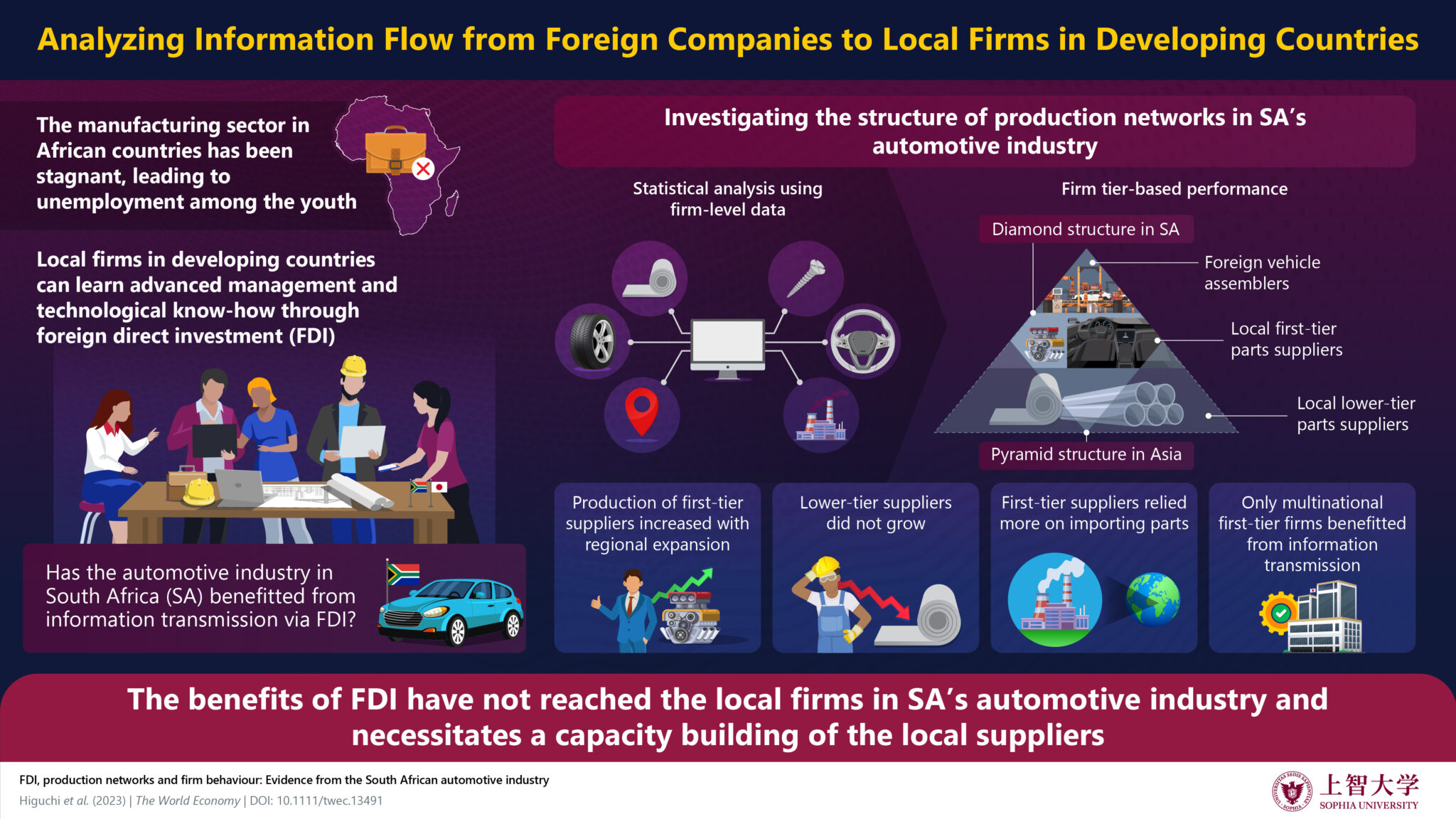 Analyzing Information Flow from Foreign Companies to Local Firms in Developing Countries

The manufacturing sector in African countries has been stagnant, leading to unemployment among the youth

Local firms in developing countries can learn advanced management and technological know-how through foreign direct investment (FDI)

Has the automotive industry in South Africa (SA) benefitted from information transmission via FDI?

Investigating the structure of production networks in SA's automotive industry

Statistical analysis using firm-level data

Firm tier-based performance

Diamond structure in SA

Foreign vehicle assemblers

Local first-tier parts suppliers

Local lower-tier parts suppliers

Pyramid structure in Asia

Production of first-tier suppliers increased with regional expansion

Lower-tier suppliers did not grow

First-tier suppliers relied more on importing parts

Only multinational first-tier firms benefitted from information transmission

The benefits of FDI have not reached the local firms in SA's automotive industry and necessitates a capacity building of the local suppliers

FDI, production networks and firm behaviour: Evidence from the South African automotive industry
Higuchi et al. (2023) | The World Economy | DOI: 10.1111/twec.13491

上智大学
SOPHIA UNIVERSITY