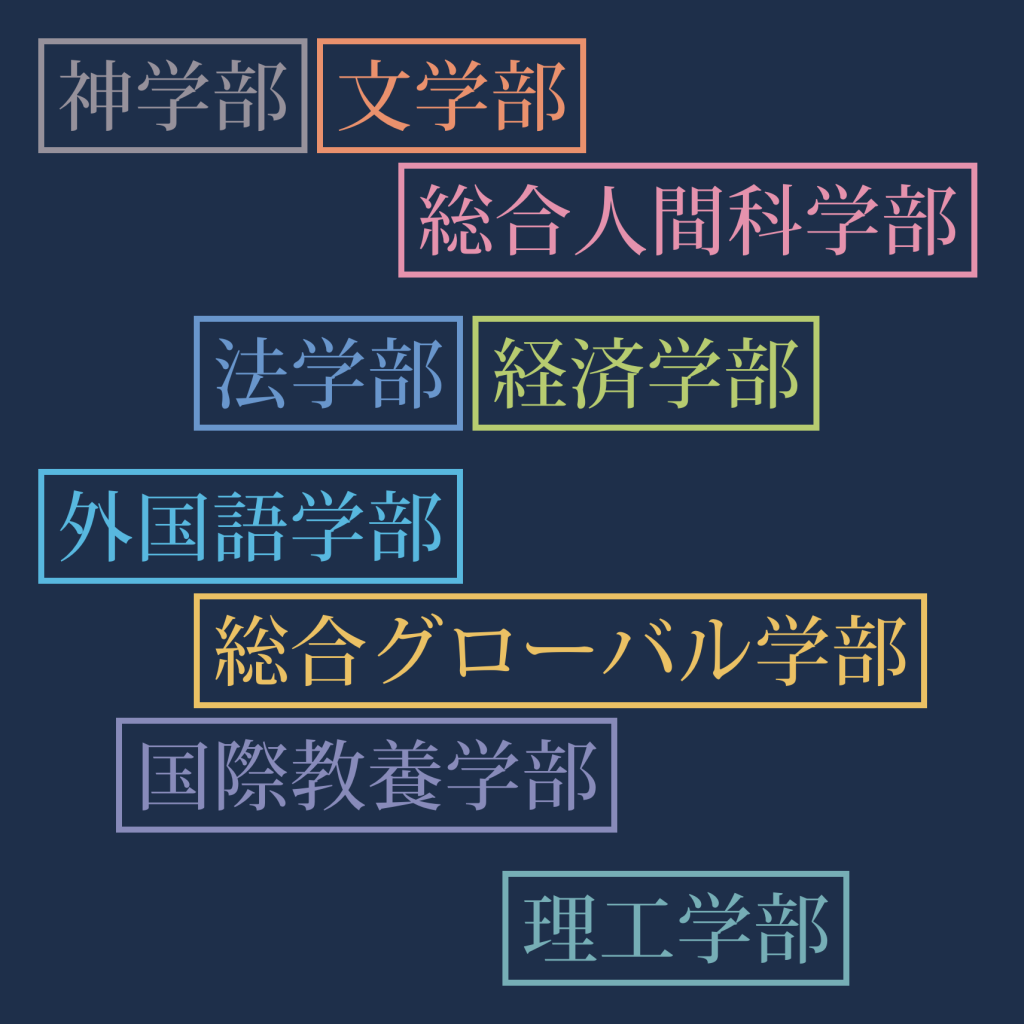 神学部

文学部

総合人間科学部

法学部

経済学部

外国語学部

総合グローバル学部

国際教養学部

理工学部