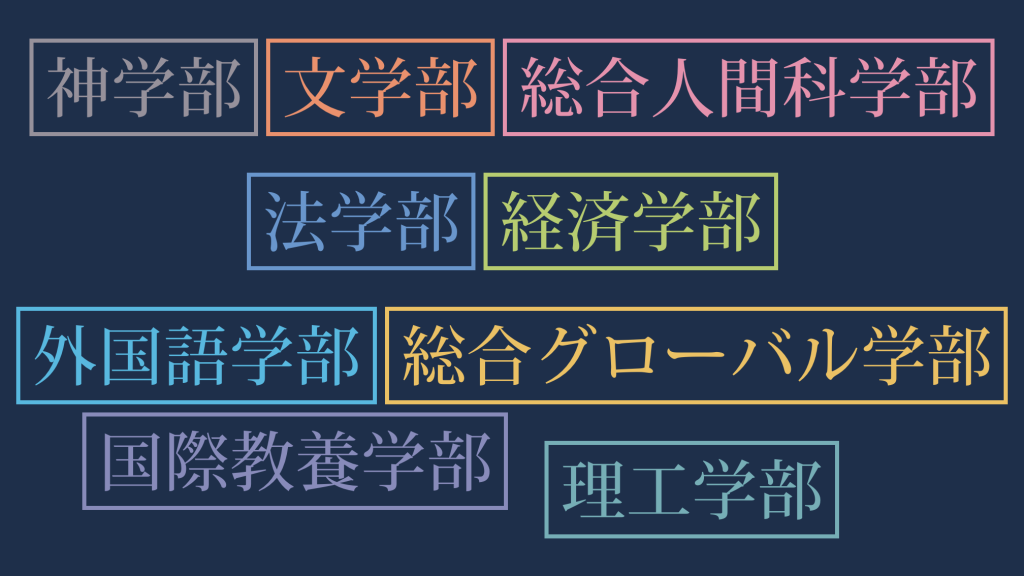 神学部

文学部

総合人間科学部

法学部

経済学部

外国語学部

総合グローバル学部

国際教養学部

理工学部